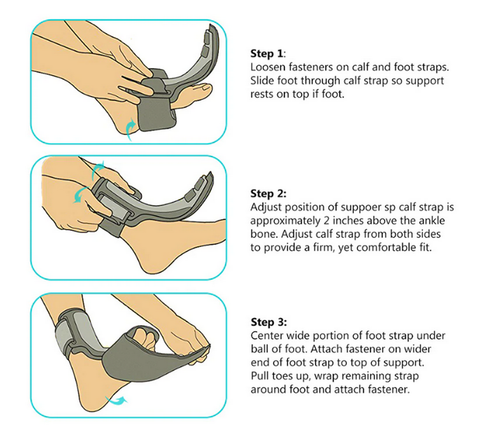 Step 1:
Loosen fasteners on calf and foot straps. Slide foot through calf strap so support rests on top if foot.

Step 2:
Adjust position of suppoer sp calf strap is approximately 2 inches above the ankle bone. Adjust calf strap from both sides to provide a firm, yet comfortable fit.

Step 3:
Center wide portion of foot strap under ball of foot. Attach fastener on wider end of foot strap to top of support. Pull toes up, wrap remaining strap around foot and attach fastener.