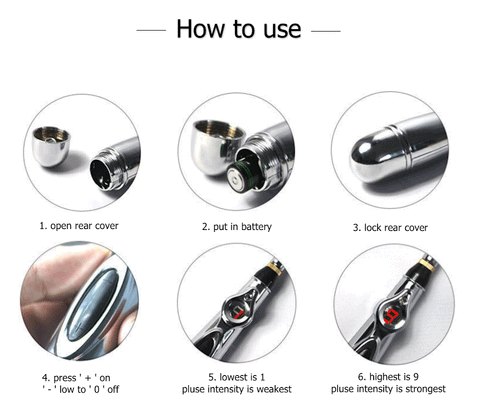 How to use

1. open rear cover

2. put in battery

3. lock rear cover

4. press ' + ' on
' - ' low to ' 0 ' off

5. lowest is 1
pluse intensity is weakest

6. highest is 9
pluse intensity is strongest